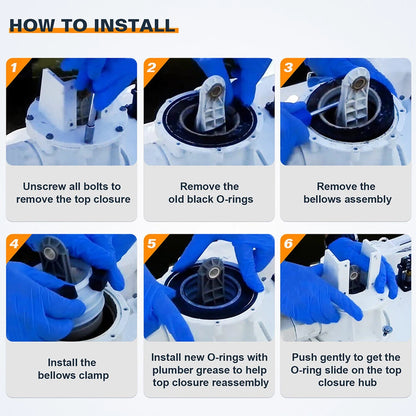 HOW TO INSTALL

1

Unscrew all bolts to remove the top closure

2

Remove the old black O-rings

3

Remove the bellows assembly

4

Install the bellows clamp

5

Install new O-rings with plumber grease to help top closure reassembly

6

Push gently to get the O-ring slide on the top closure hub