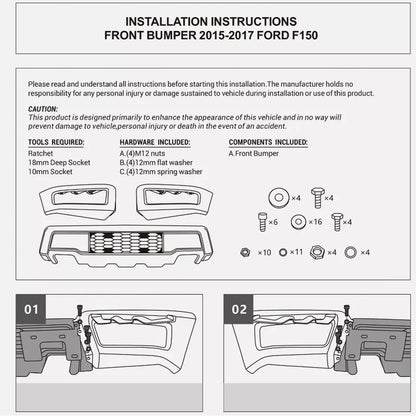 INSTALLATION INSTRUCTIONS
FRONT BUMPER 2015-2017 FORD F150

Please read and understand all instructions before starting this installation.The manufacturer holds no responsibility for any personal injury or damage sustained to vehicle during installation or use of this product.

CAUTION:
This product is designed primarily to enhance the appearance of this vehicle and in no way will prevent damage to vehicle,personal injury or death in the event of an accident.

TOOLS REQUIRED:
Ratchet
18mm Deep Socket
10mm Socket

HARDWARE INCLUDED:
A.(4)M12 nuts
B.(4)12mm flat washer
C.(4)12mm spring washer

COMPONENTS INCLUDED:
A.Front Bumper

×4 ×4
×6 ×16 ×4
×10 ×11 ×4 ×4

01

02