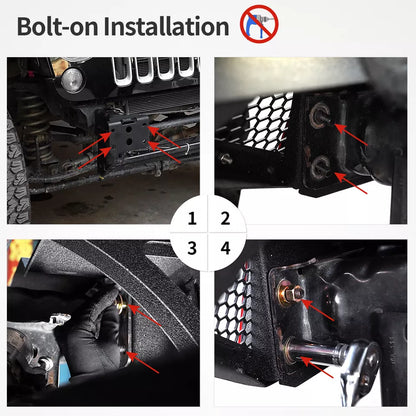 Bolt-on Installation

1 2
3 4