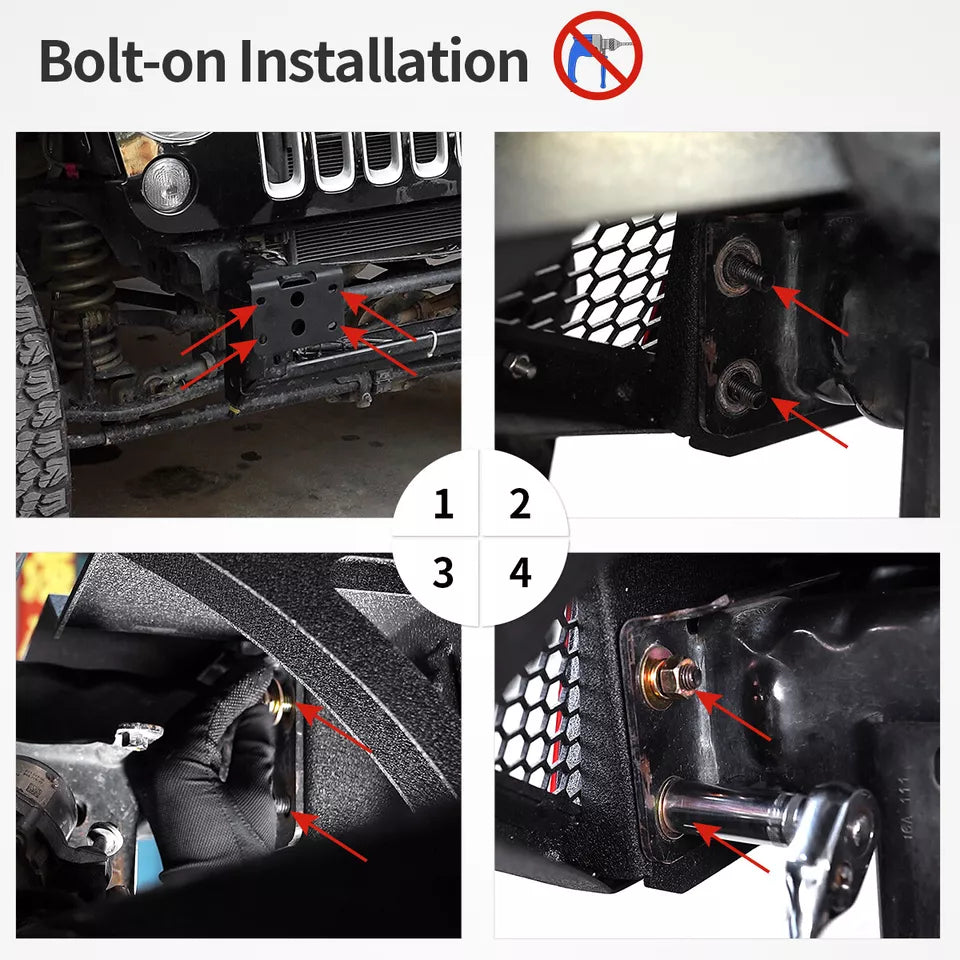 Bolt-on Installation

1
2
3
4