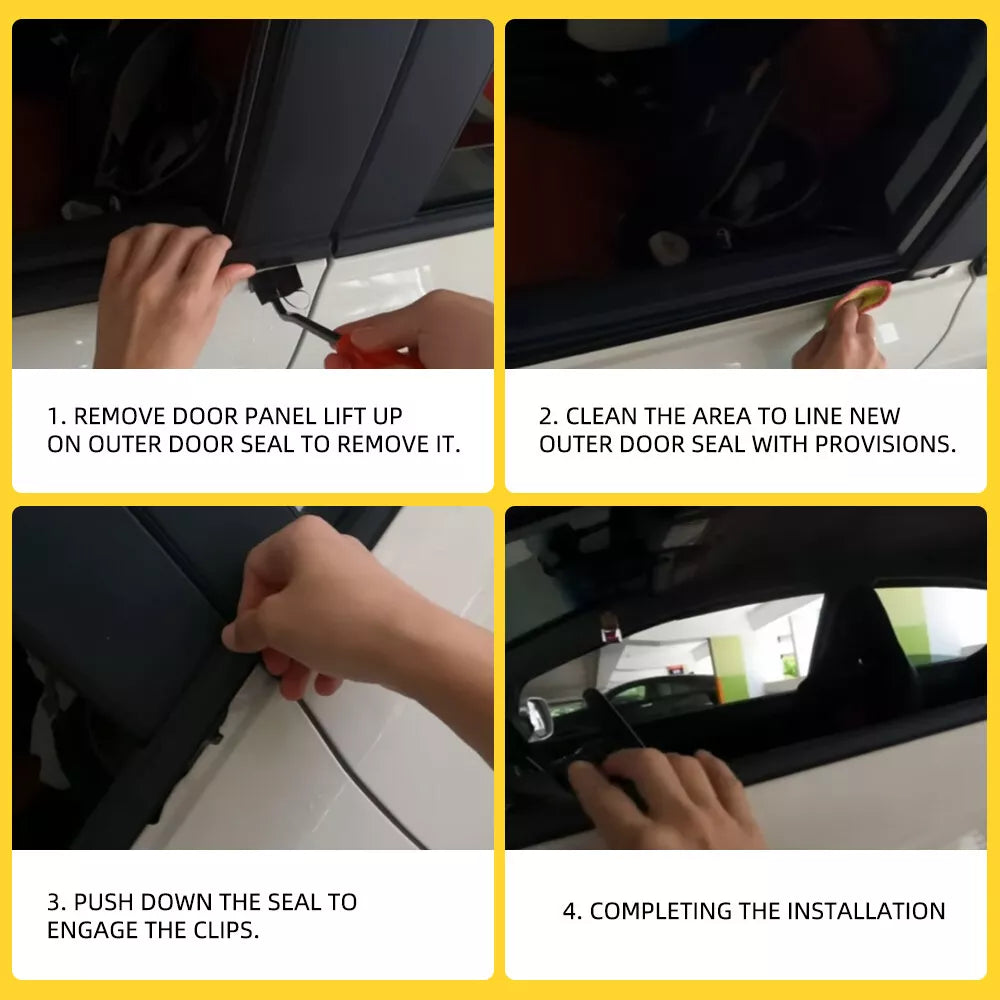 1. REMOVE DOOR PANEL LIFT UP ON OUTER DOOR SEAL TO REMOVE IT.

2. CLEAN THE AREA TO LINE NEW OUTER DOOR SEAL WITH PROVISIONS.

3. PUSH DOWN THE SEAL TO ENGAGE THE CLIPS.

4. COMPLETING THE INSTALLATION