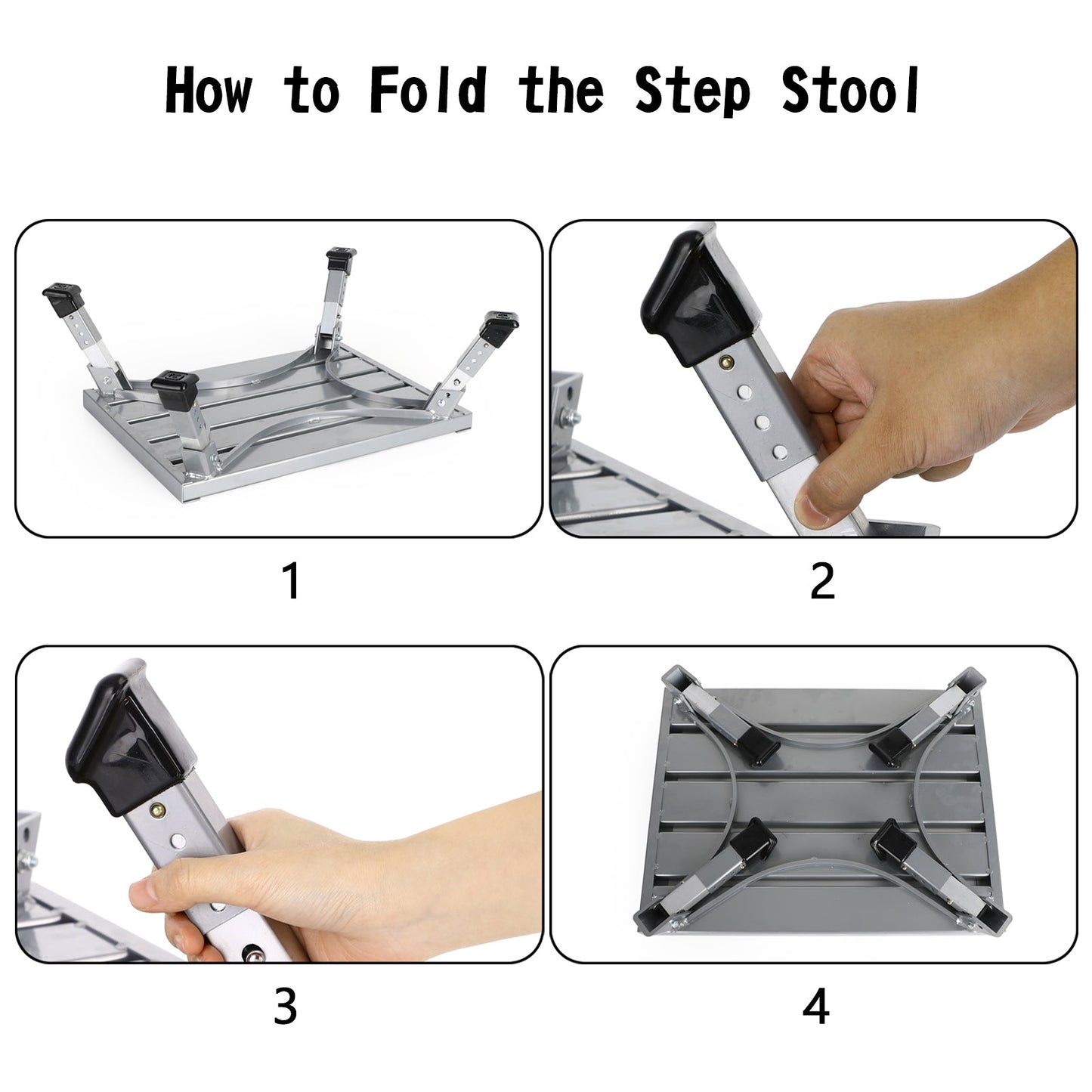 How to Fold the Step Stool

1

2

3

4