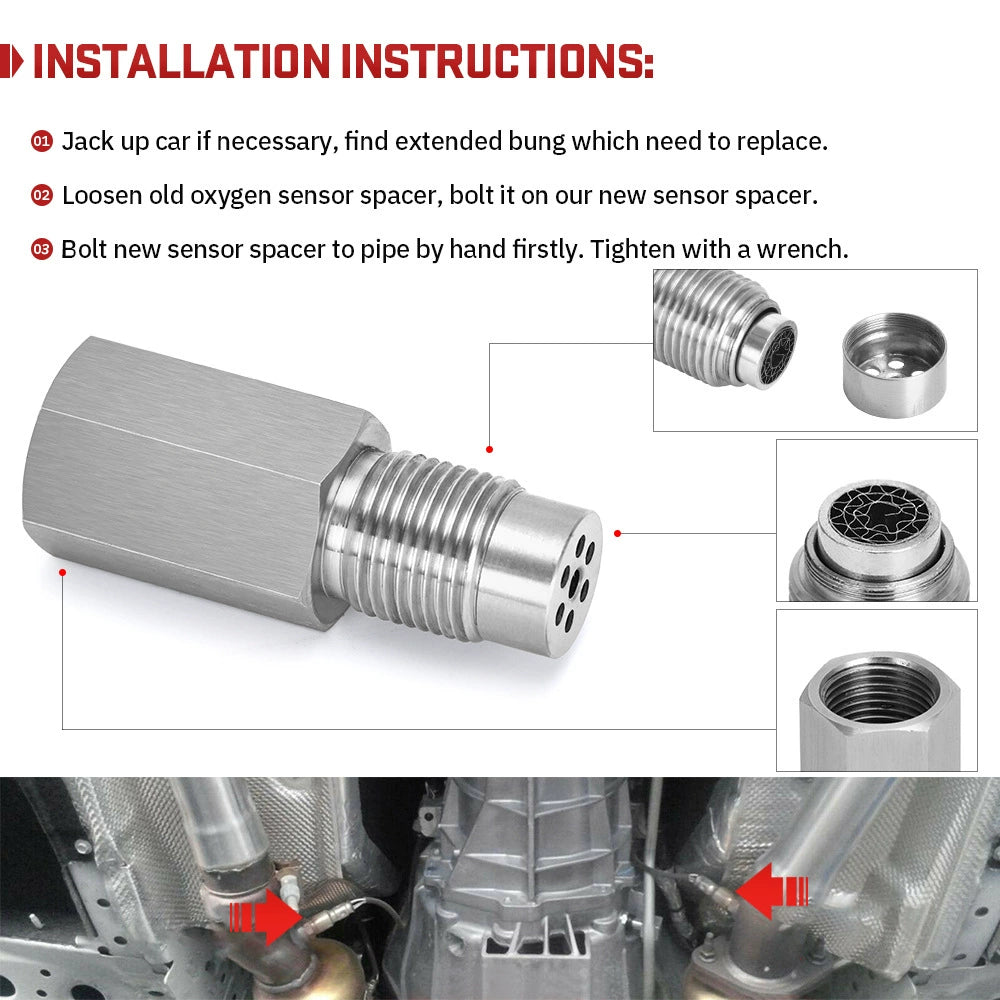 INSTALLATION INSTRUCTIONS:

01 Jack up car if necessary, find extended bung which need to replace.

02 Loosen old oxygen sensor spacer, bolt it on our new sensor spacer.

03 Bolt new sensor spacer to pipe by hand firstly. Tighten with a wrench.