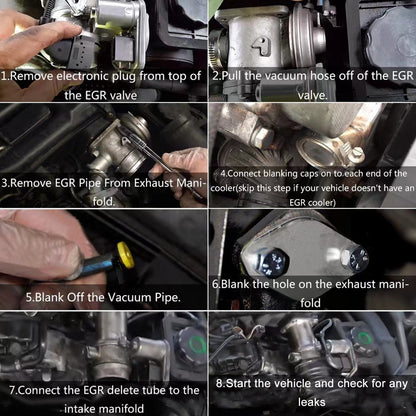 1.Remove electronic plug from top of the EGR valve

2.Pull the vacuum hose off of the EGR valve.

3.Remove EGR Pipe From Exhaust Manifold.

4.Connect blanking caps on to each end of the cooler(skip this step if your vehicle doesn't have an EGR cooler)

5.Blank Off the Vacuum Pipe.

6.Blank the hole on the exhaust manifold

7.Connect the EGR delete tube to the intake manifold

8.Start the vehicle and check for any leaks