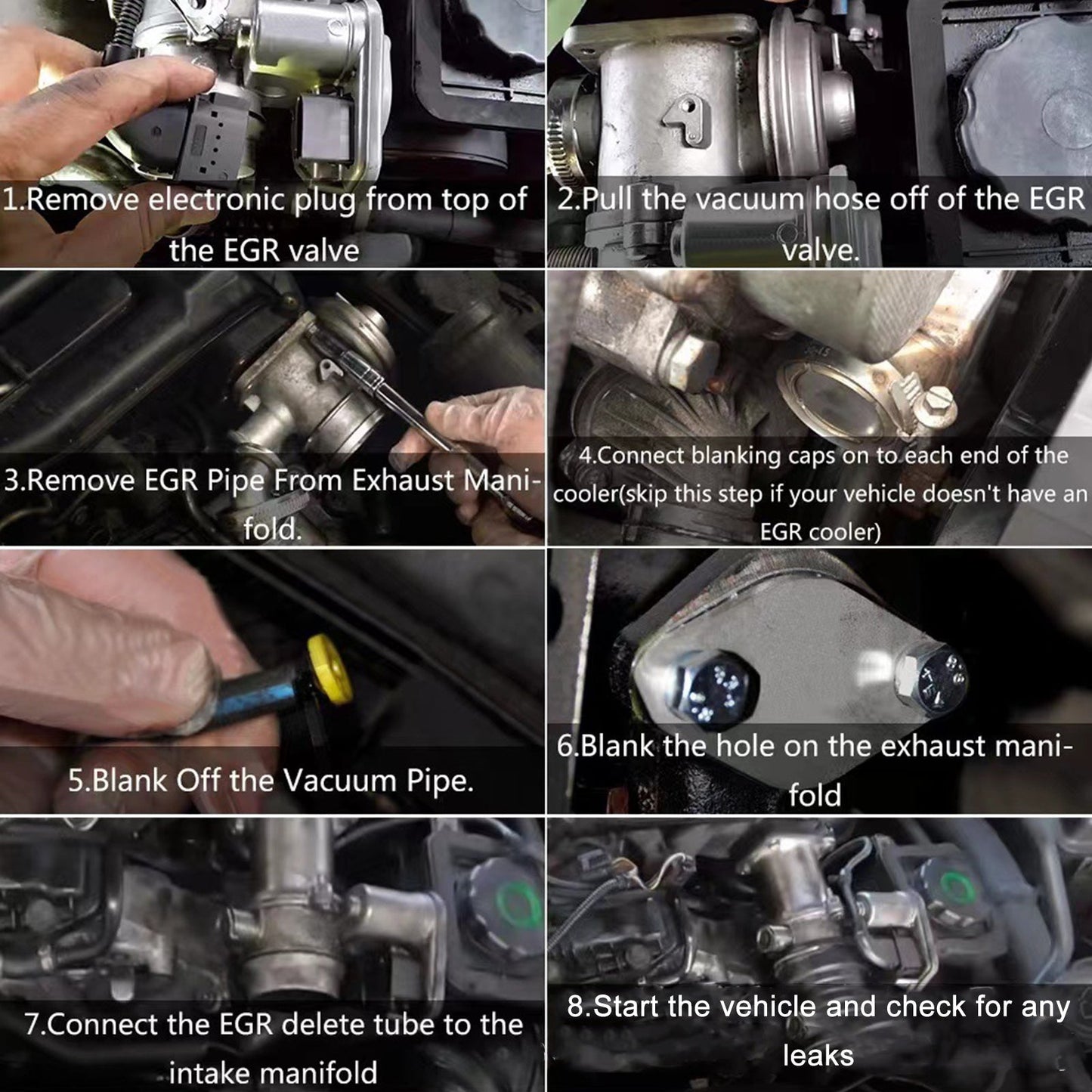 1.Remove electronic plug from top of the EGR valve

2.Pull the vacuum hose off of the EGR valve.

3.Remove EGR Pipe From Exhaust Manifold.

4.Connect blanking caps on to each end of the cooler(skip this step if your vehicle doesn't have an EGR cooler)

5.Blank Off the Vacuum Pipe.

6.Blank the hole on the exhaust manifold

7.Connect the EGR delete tube to the intake manifold

8.Start the vehicle and check for any leaks