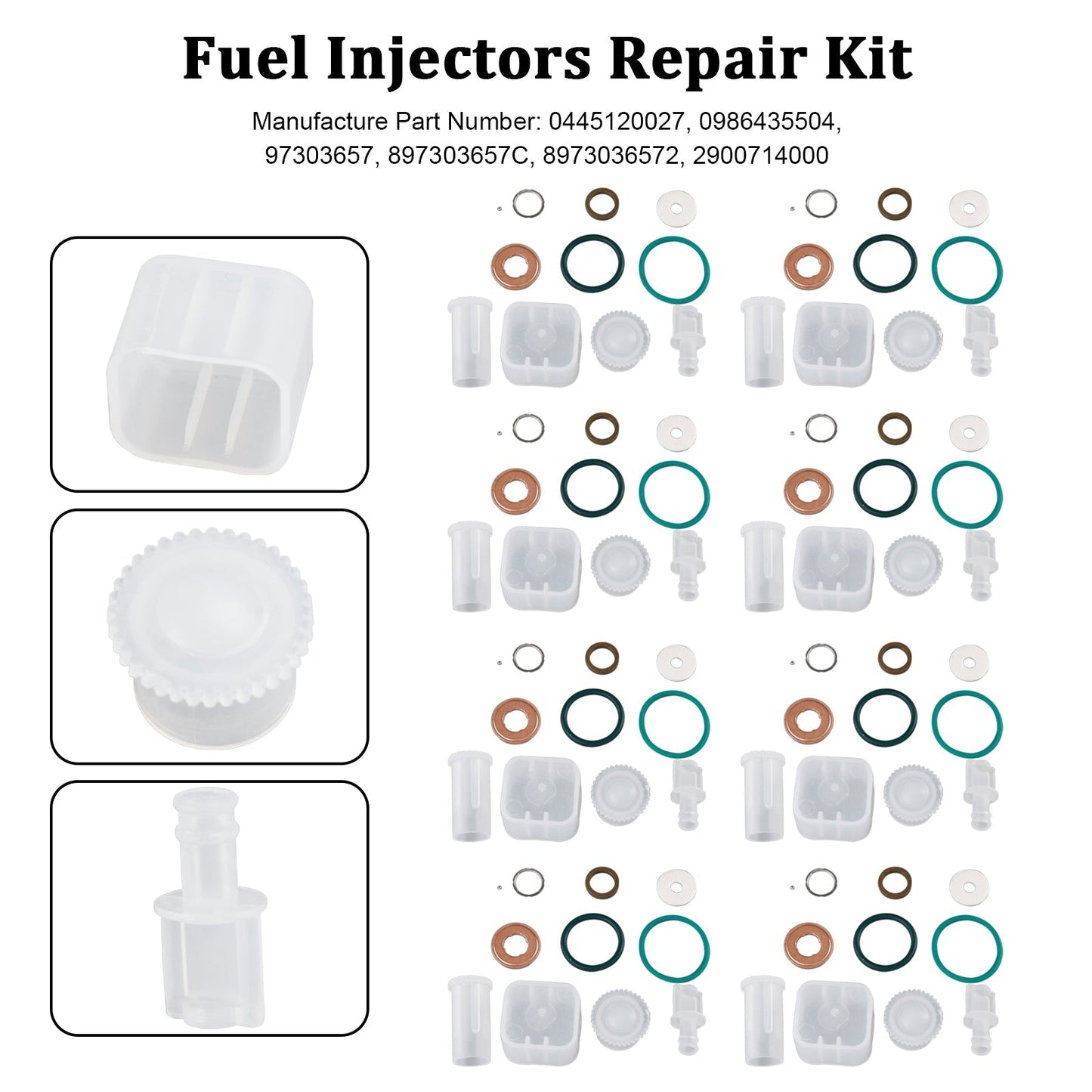 Fuel Injectors Repair Kit

Manufacture Part Number: 0445120027, 0986435504, 97303657, 897303657C, 8973036572, 2900714000