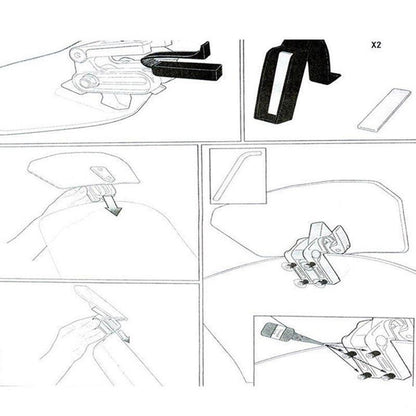 X2