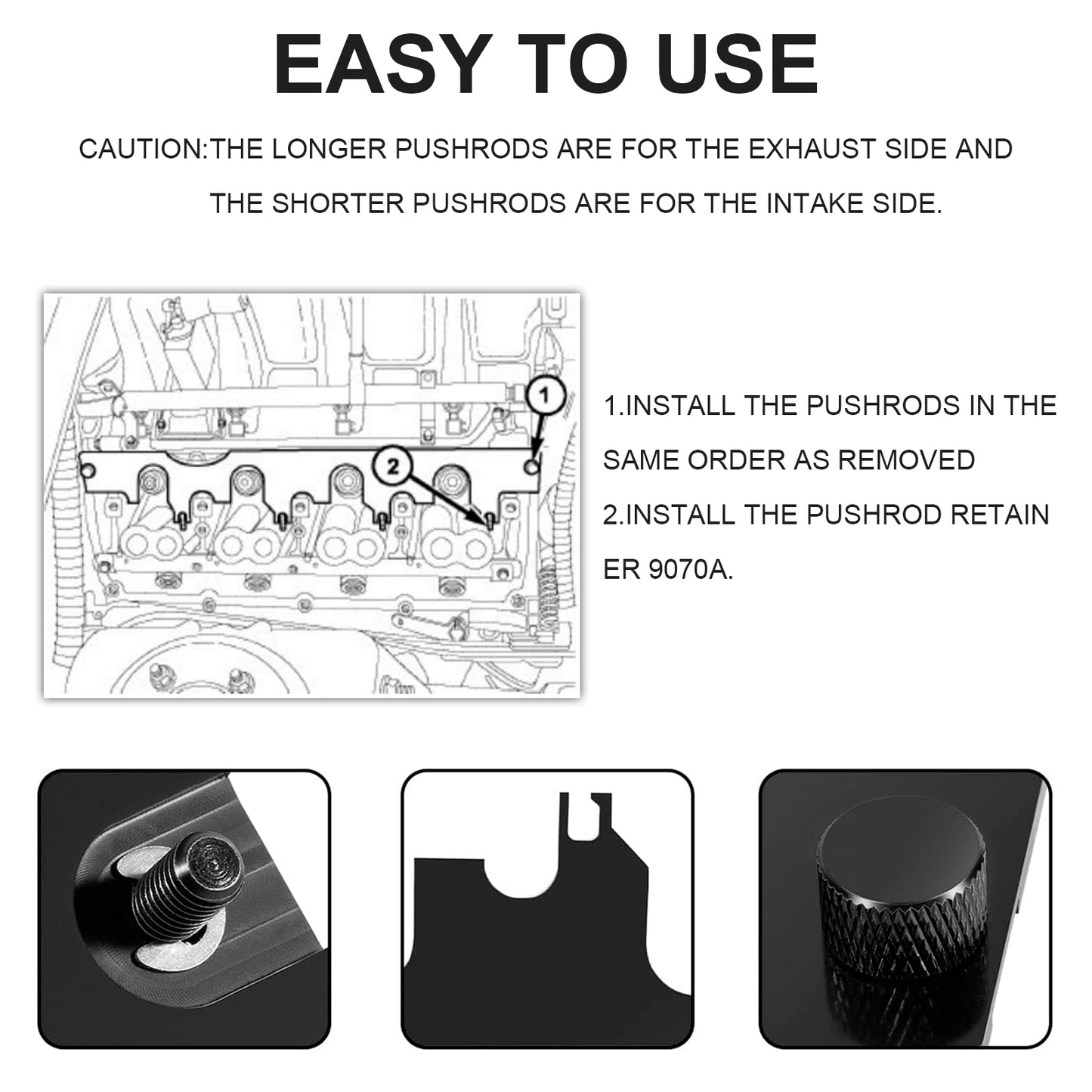 EASY TO USE

CAUTION:THE LONGER PUSHRODS ARE FOR THE EXHAUST SIDE AND THE SHORTER PUSHRODS ARE FOR THE INTAKE SIDE.

1

2

1.INSTALL THE PUSHRODS IN THE SAME ORDER AS REMOVED

2.INSTALL THE PUSHROD RETAIN ER 9070A.